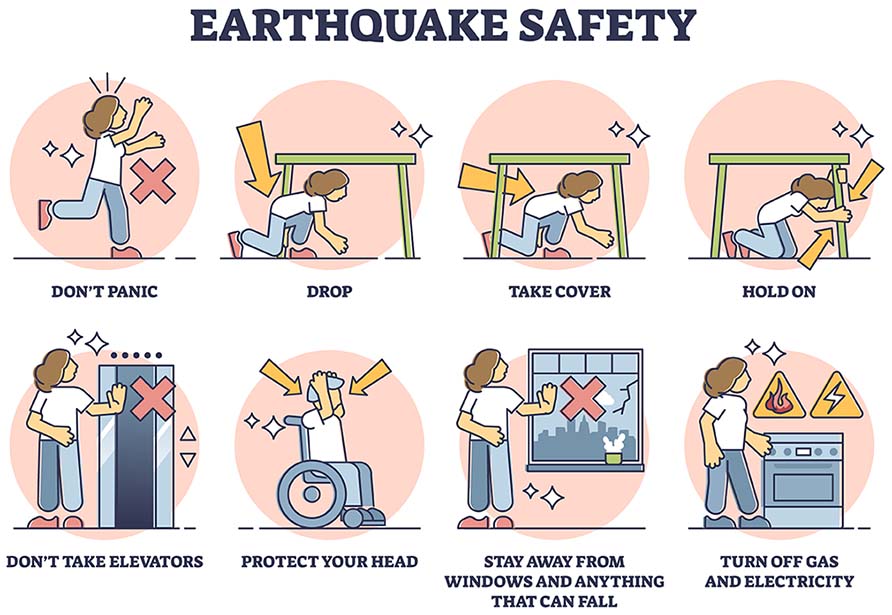 EARTHQUAKE SAFETY

DON'T PANIC

DROP

TAKE COVER

HOLD ON

DON'T TAKE ELEVATORS

PROTECT YOUR HEAD

STAY AWAY FROM WINDOWS AND ANYTHING THAT CAN FALL

TURN OFF GAS AND ELECTRICITY